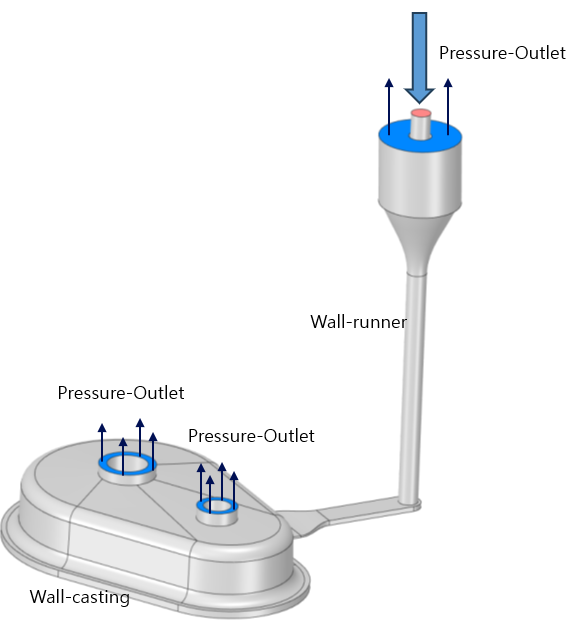 Pressure-Outlet

Wall-runner

Pressure-Outlet

Pressure-Outlet

Wall-casting