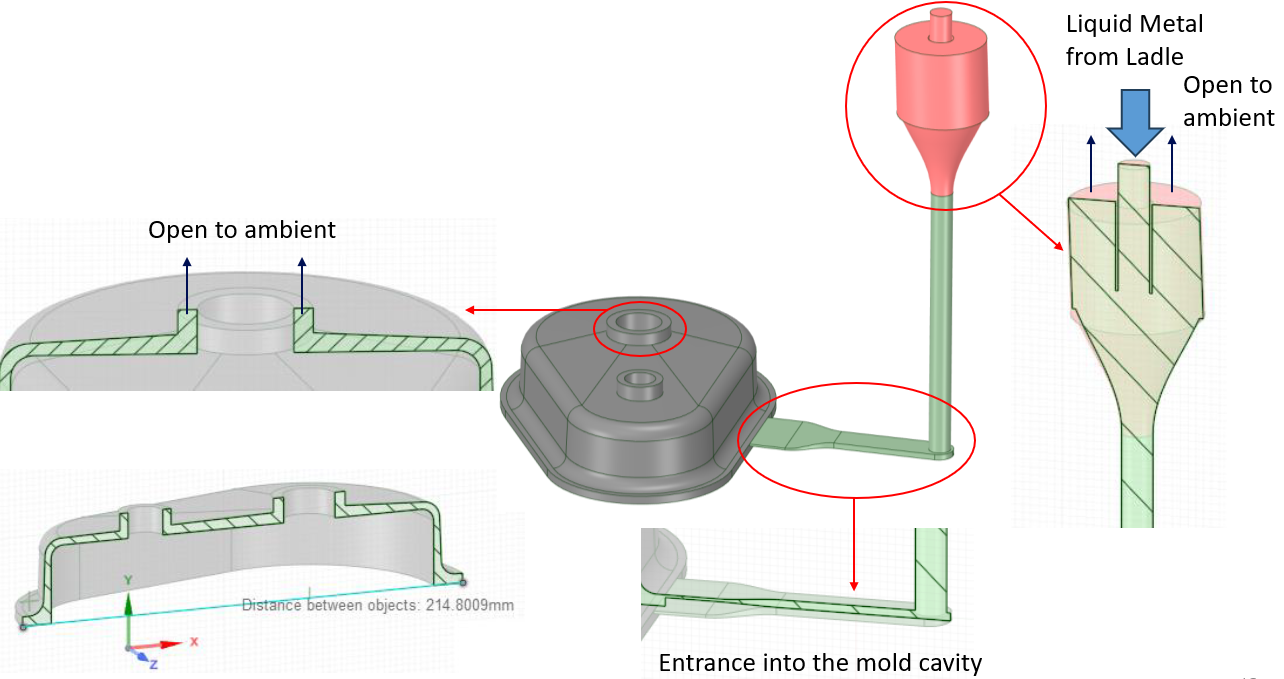 Liquid Metal from Ladle

Open to ambient

Open to ambient

Y

X

Z

Distance between objects: 214.8009mm

Entrance into the mold cavity